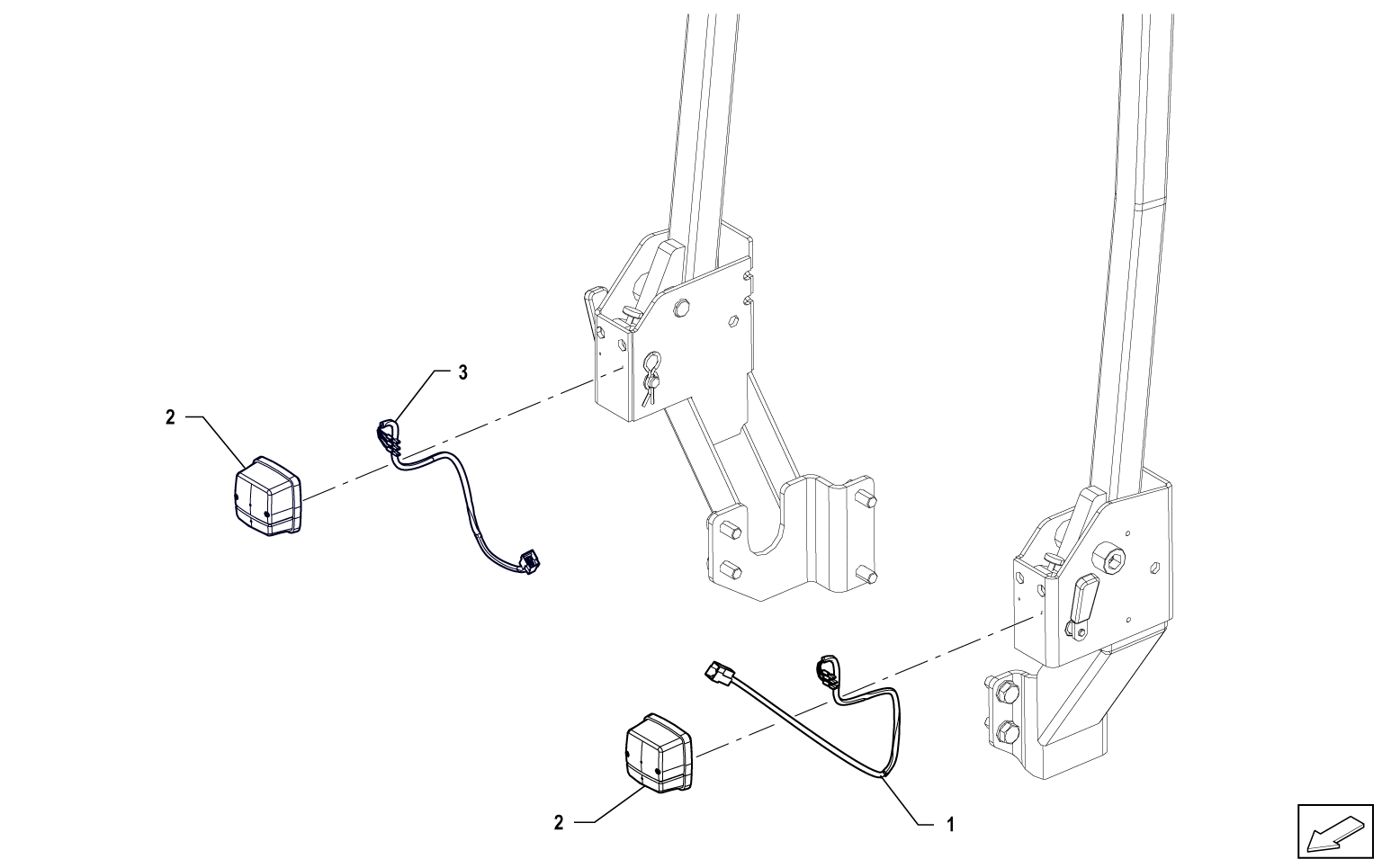 3
2
2
1